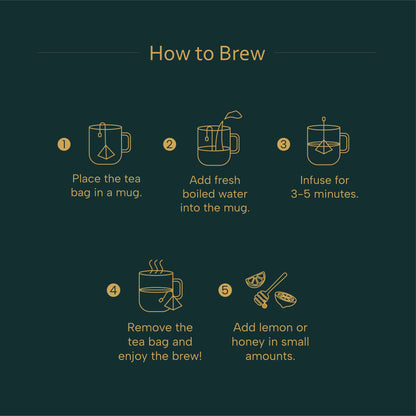 How to Brew

1 Place the tea bag in a mug.

2 Add fresh boiled water into the mug.

3 Infuse for 3–5 minutes.

4 Remove the tea bag and enjoy the brew!

5 Add lemon or honey in small amounts.