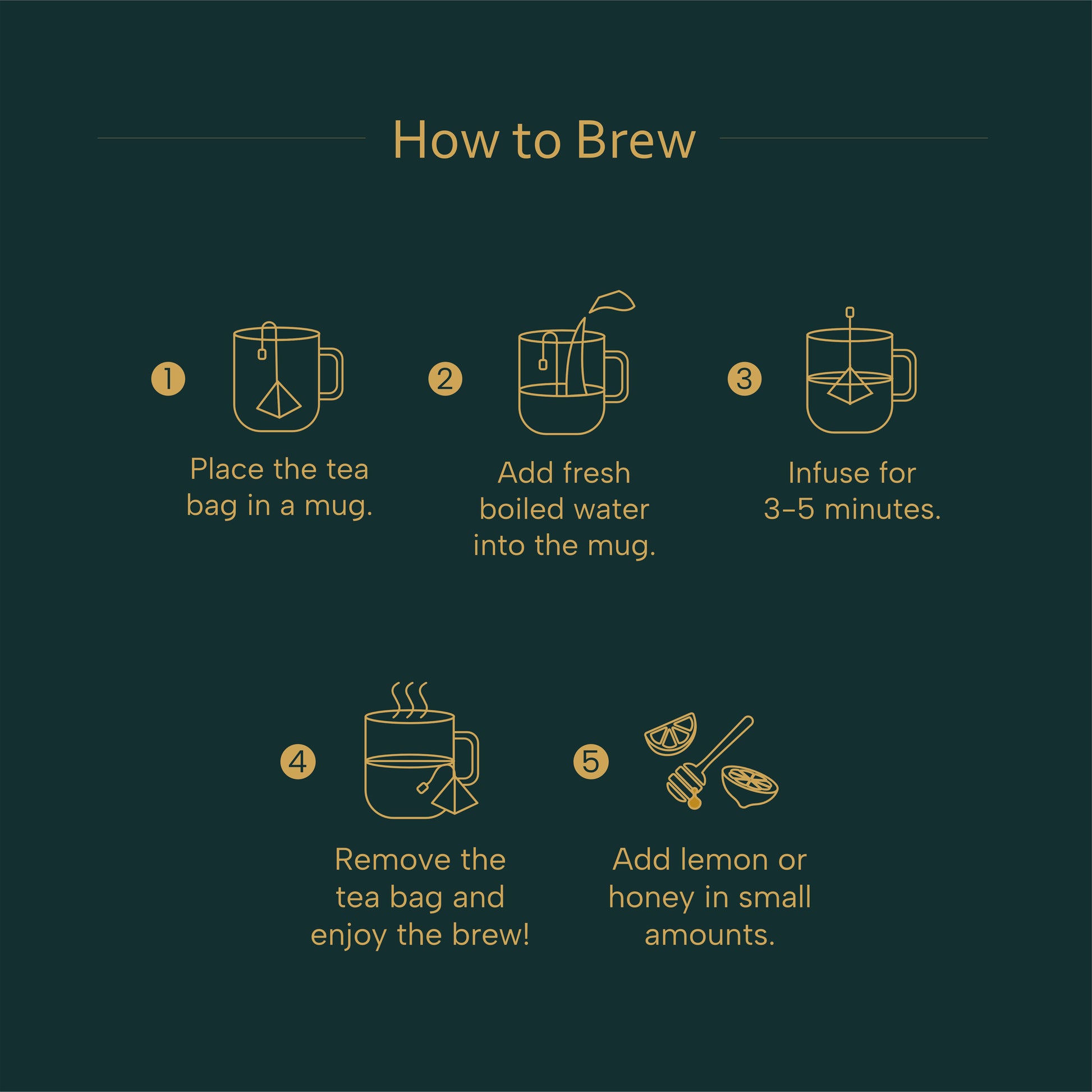 How to Brew

1
Place the tea bag in a mug.

2
Add fresh boiled water into the mug.

3
Infuse for 3–5 minutes.

4
Remove the tea bag and enjoy the brew!

5
Add lemon or honey in small amounts.