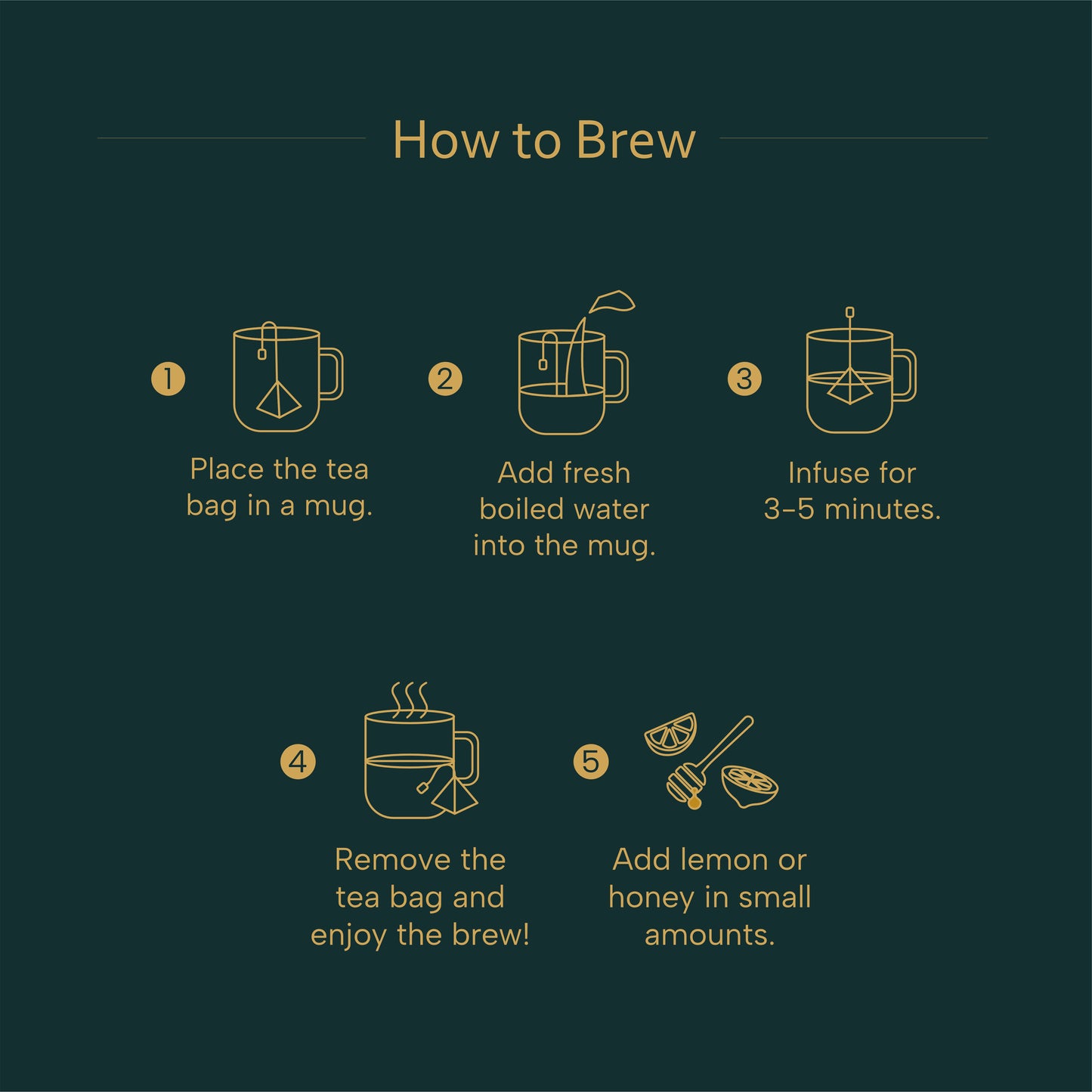 How to Brew

1
Place the tea bag in a mug.

2
Add fresh boiled water into the mug.

3
Infuse for 3–5 minutes.

4
Remove the tea bag and enjoy the brew!

5
Add lemon or honey in small amounts.